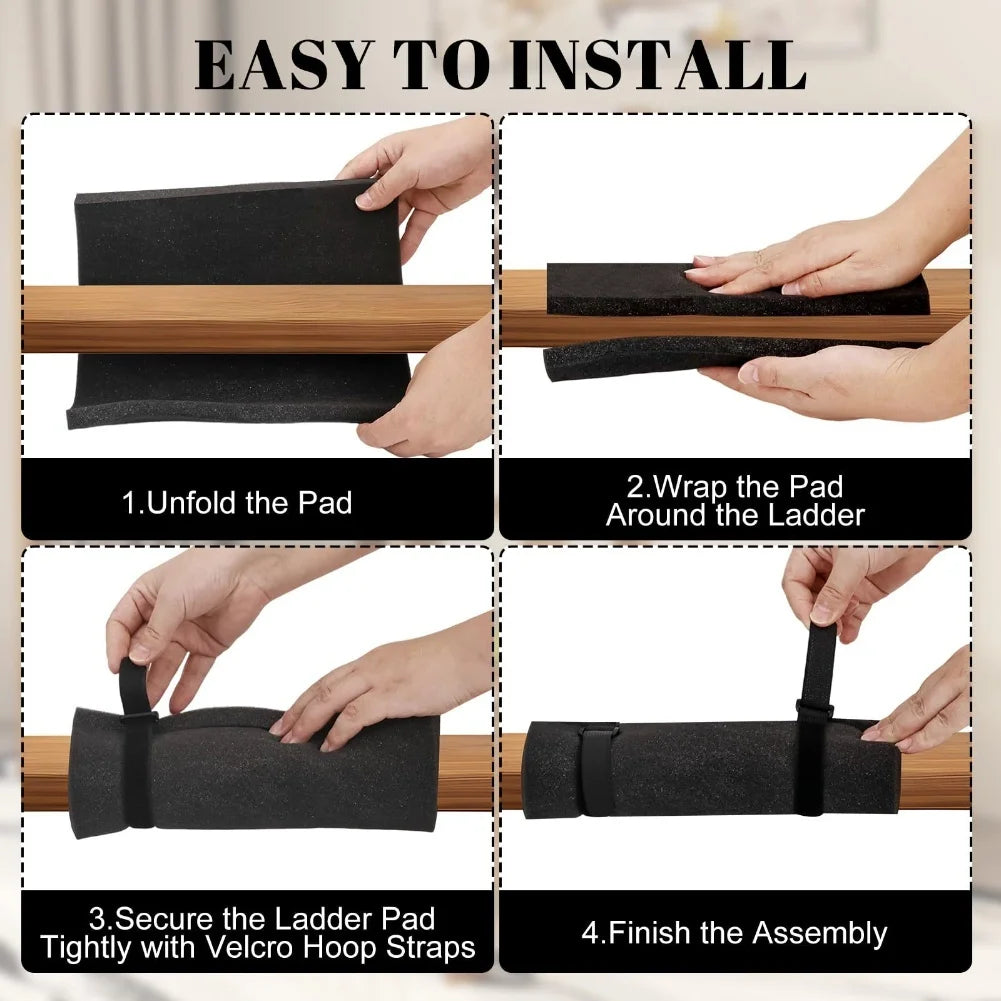 EASY TO INSTALL

1.Unfold the Pad

2.Wrap the Pad Around the Ladder

3.Secure the Ladder Pad Tightly with Velcro Hoop Straps

4.Finish the Assembly