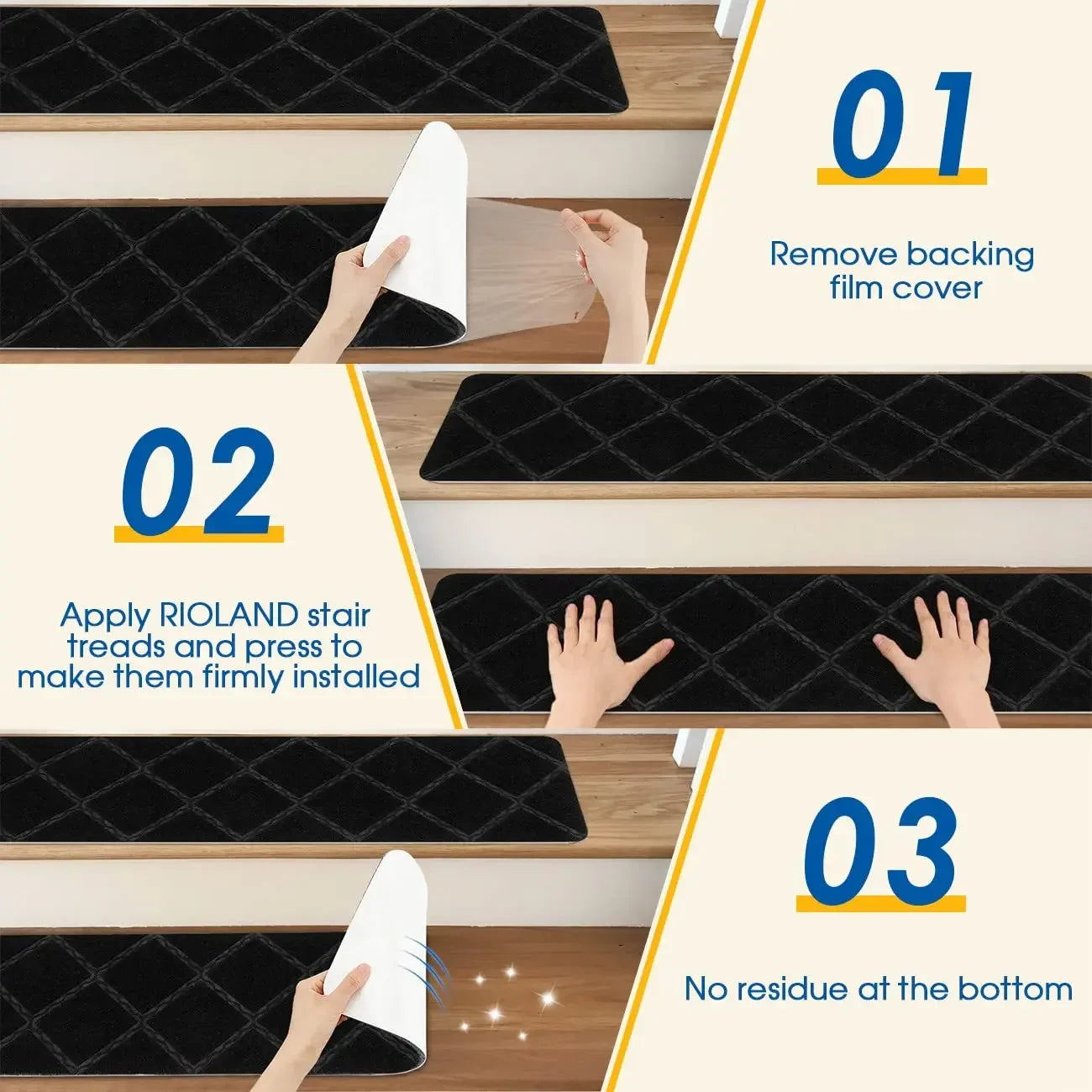 01

Remove backing film cover

02

Apply RIOLAND stair treads and press to make them firmly installed

03

No residue at the bottom