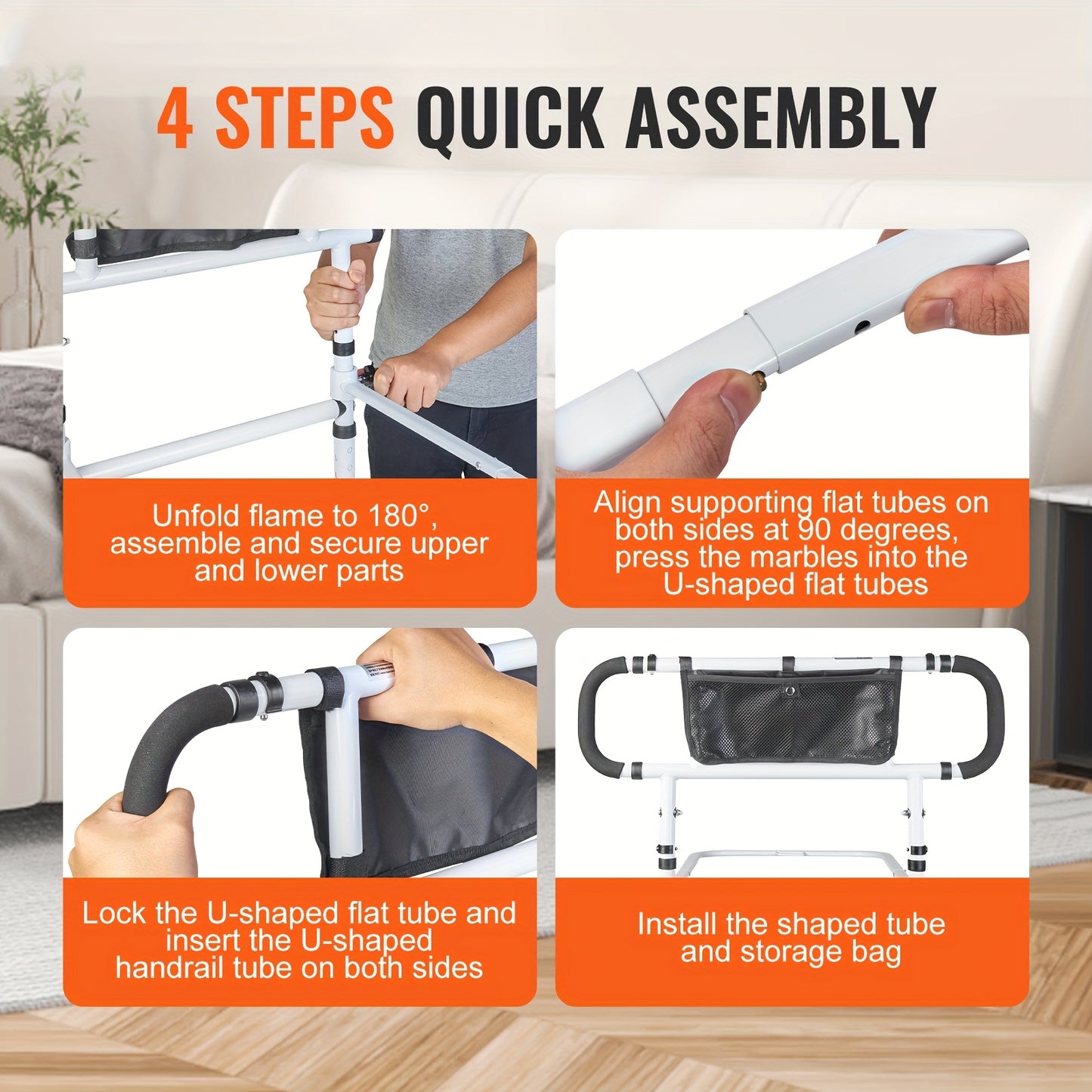 4 STEPS QUICK ASSEMBLY

Unfold flame to 180°, assemble and secure upper and lower parts

Align supporting flat tubes on both sides at 90 degrees, press the marbles into the U-shaped flat tubes

Lock the U-shaped flat tube and insert the U-shaped handrail tube on both sides

Install the shaped tube and storage bag